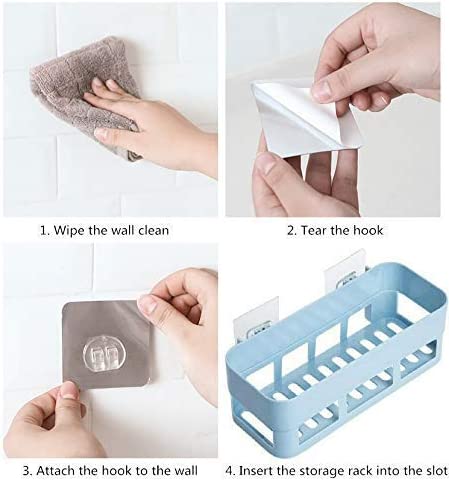 1. Wipe the wall clean

2. Tear the hook

3. Attach the hook to the wall

4. Insert the storage rack into the slot