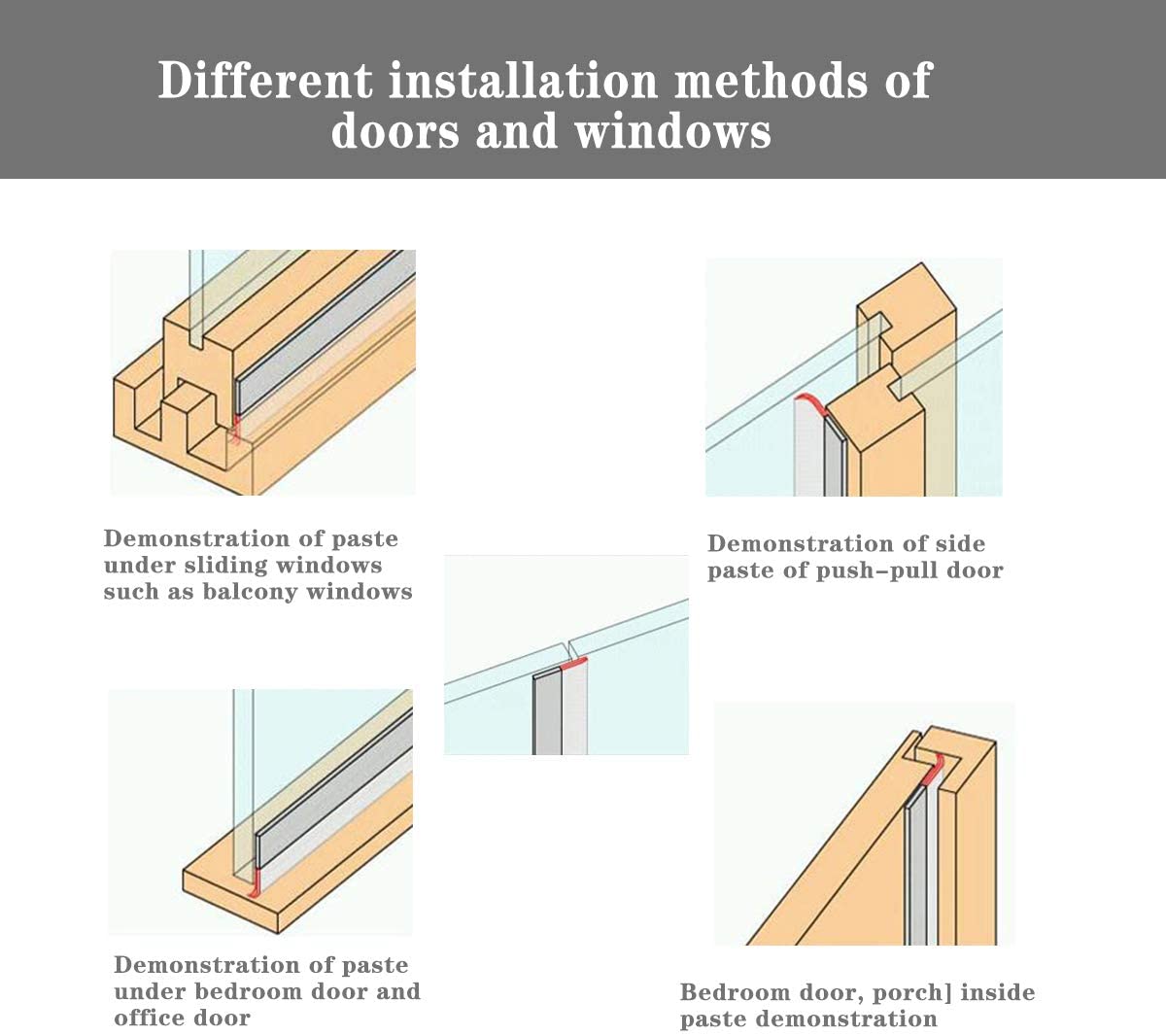 Different installation methods of doors and windows

Demonstration of paste under sliding windows such as balcony windows

Demonstration of side paste of push–pull door

Demonstration of paste under bedroom door and office door

Bedroom door, porch] inside paste demonstration