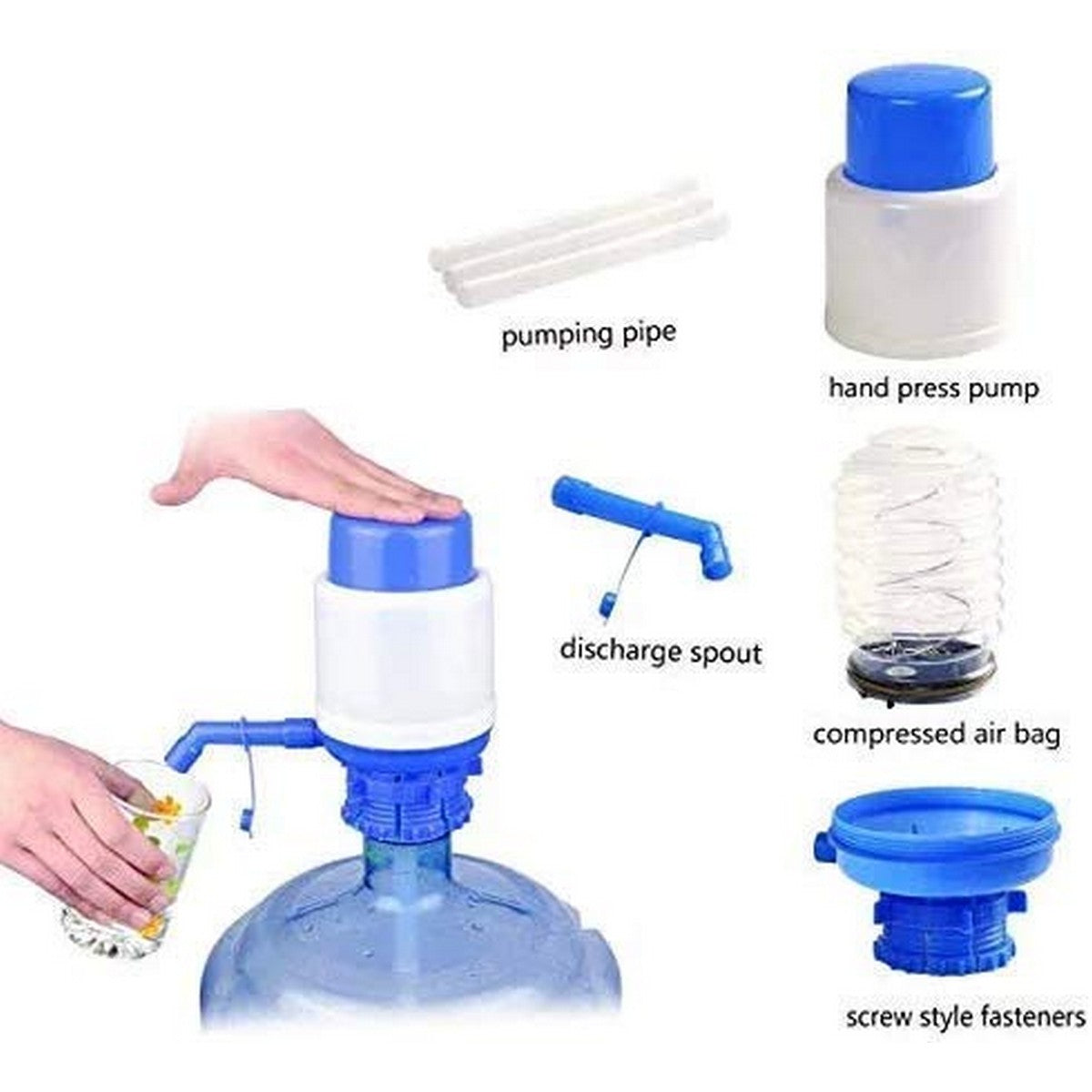 pumping pipe

hand press pump

discharge spout

compressed air bag

screw style fasteners