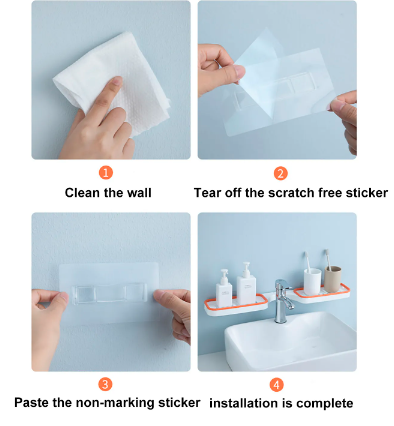 1
Clean the wall

2
Tear off the scratch free sticker

3
Paste the non-marking sticker

4
installation is complete