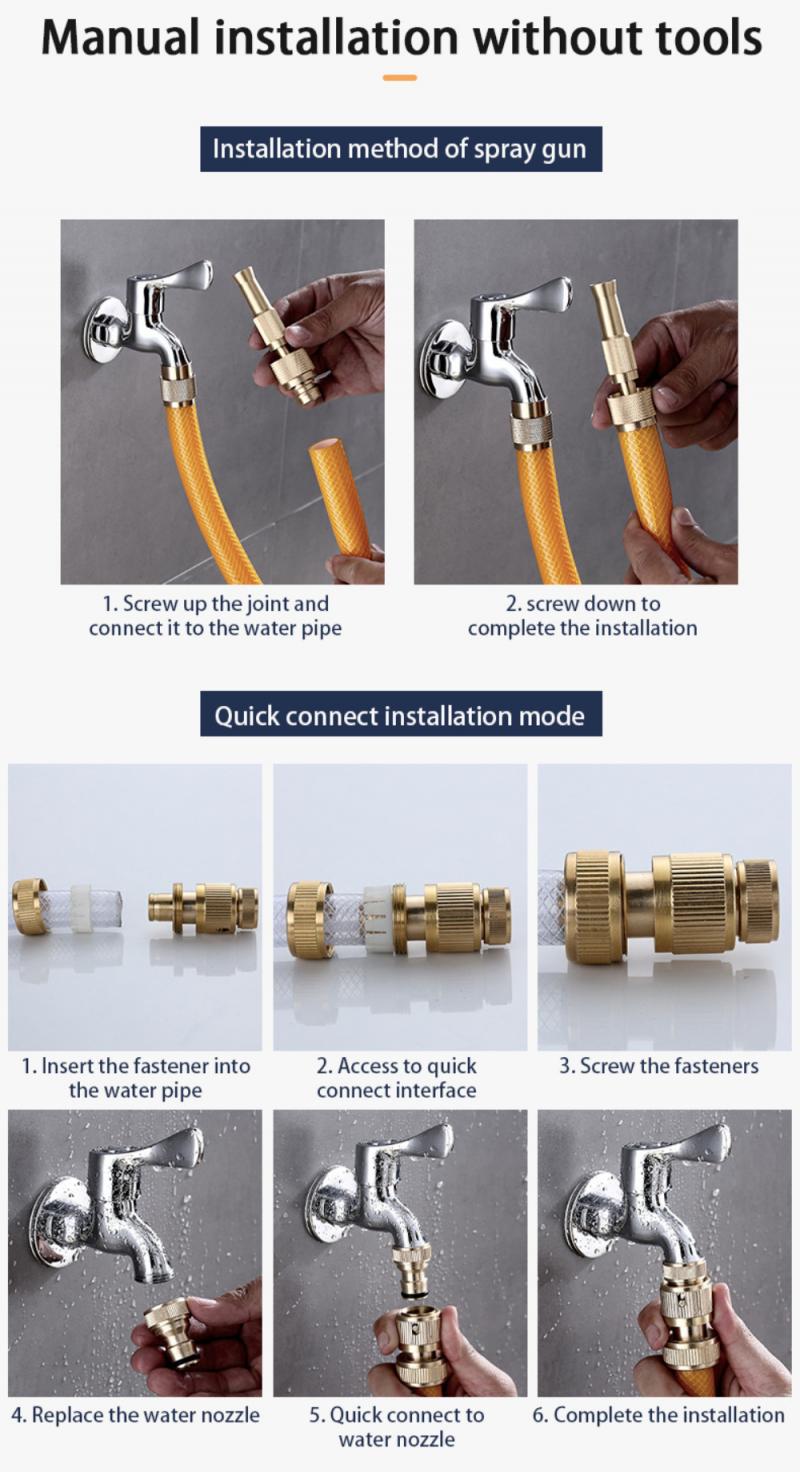 Manual installation without tools

Installation method of spray gun

1. Screw up the joint and connect it to the water pipe

2. screw down to complete the installation

Quick connect installation mode

1. Insert the fastener into the water pipe

2. Access to quick connect interface

3. Screw the fasteners

4. Replace the water nozzle

5. Quick connect to water nozzle

6. Complete the installation