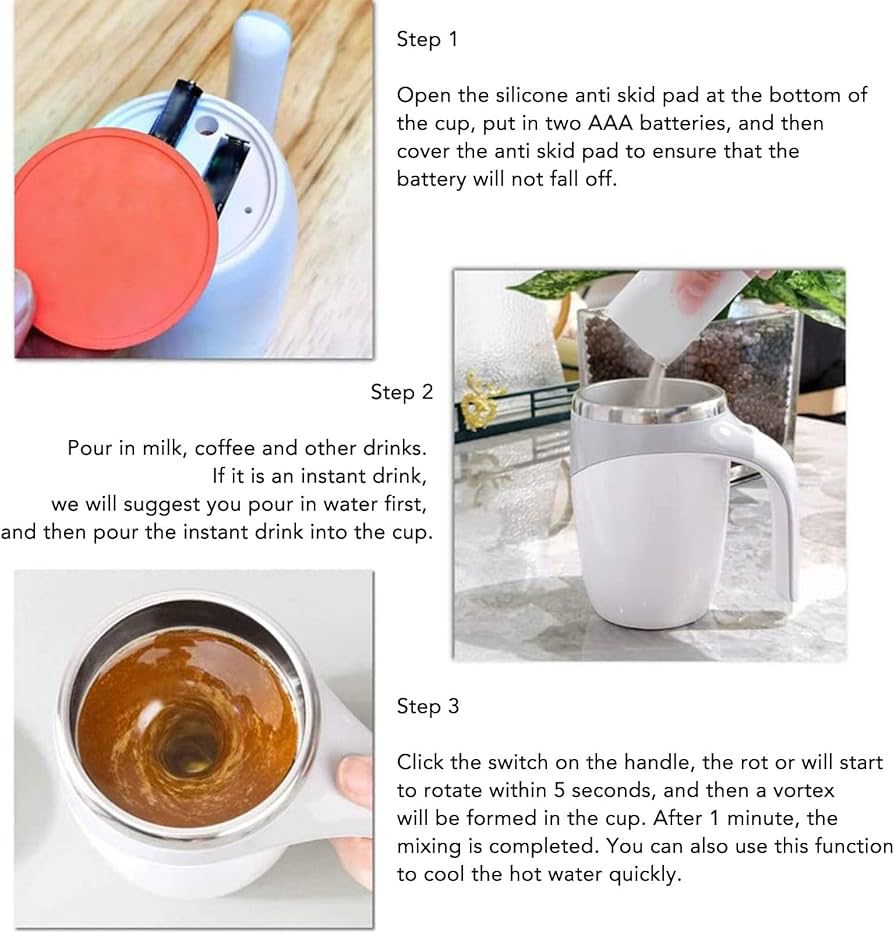 Step 1

Open the silicone anti skid pad at the bottom of the cup, put in two AAA batteries, and then cover the anti skid pad to ensure that the battery will not fall off.

Step 2

Pour in milk, coffee and other drinks. If it is an instant drink, we will suggest you pour in water first, and then pour the instant drink into the cup.

Step 3

Click the switch on the handle, the rot or will start to rotate within 5 seconds, and then a vortex will be formed in the cup. After 1 minute, the mixing is completed. You can also use this function to cool the hot water quickly.