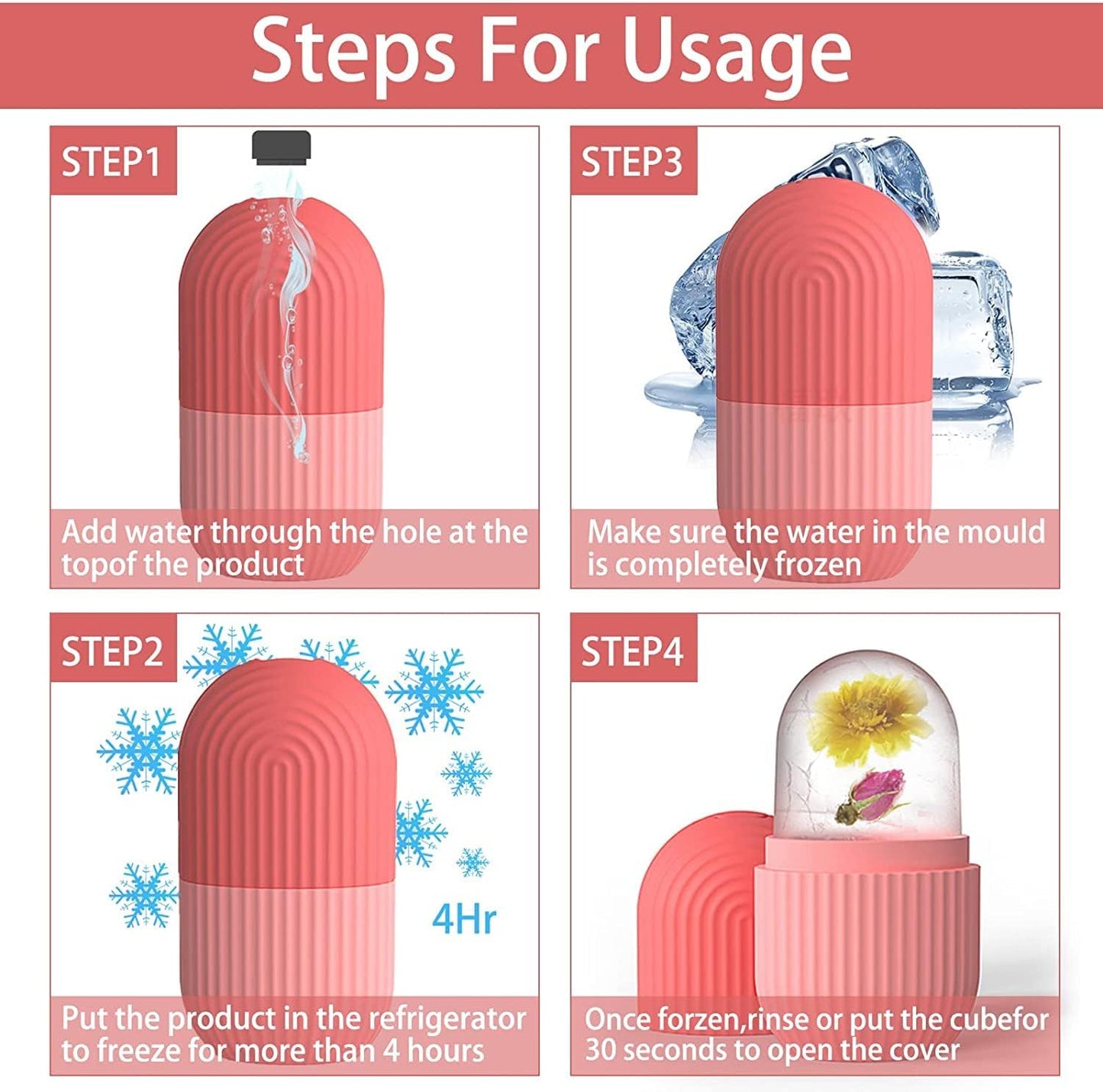 Steps For Usage

STEP1

Add water through the hole at the topof the product

STEP3

Make sure the water in the mould is completely frozen

STEP2

4Hr

Put the product in the refrigerator to freeze for more than 4 hours

STEP4

Once forzen,rinse or put the cubefor 30 seconds to open the cover