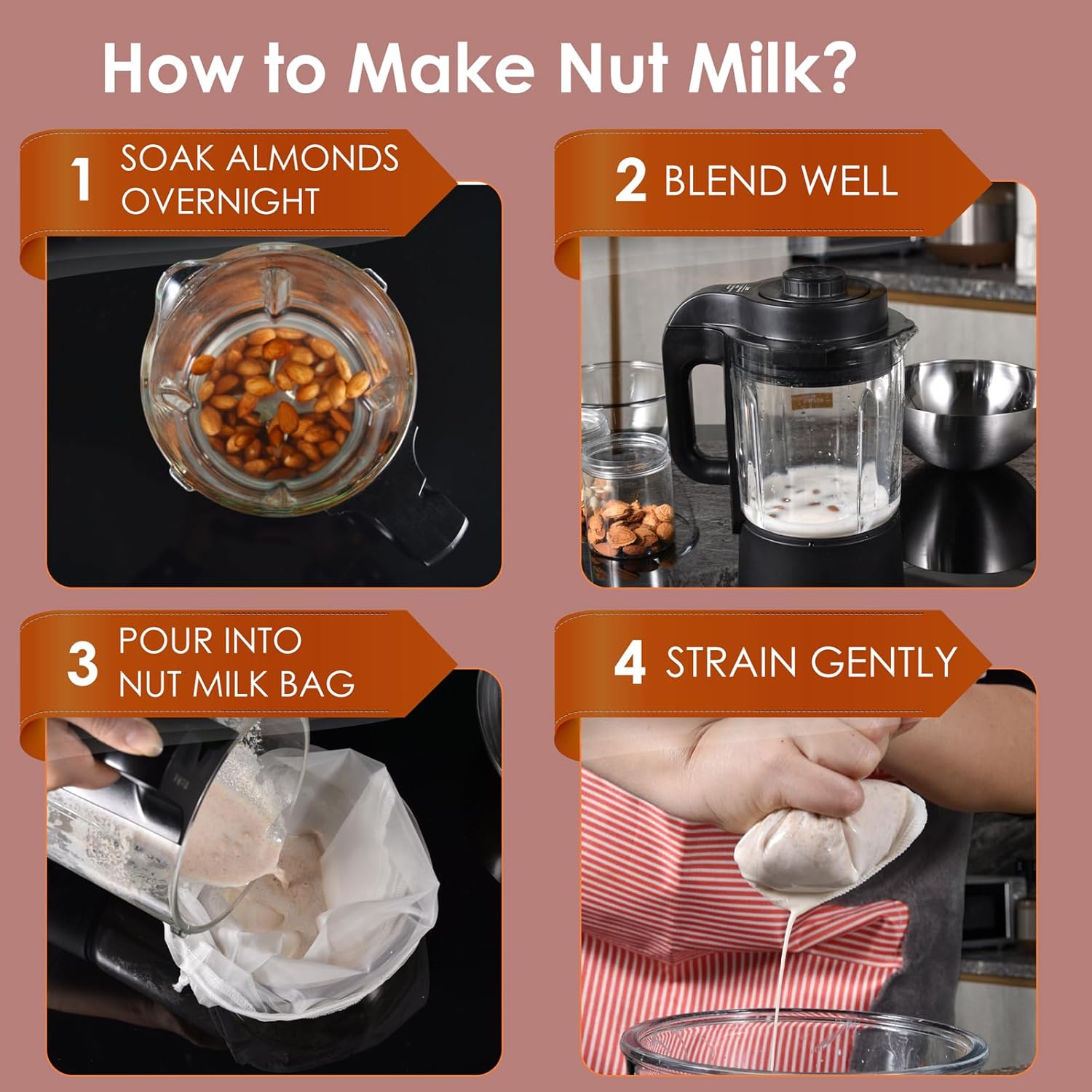 How to Make Nut Milk?

1 SOAK ALMONDS OVERNIGHT

2 BLEND WELL

3 POUR INTO NUT MILK BAG

4 STRAIN GENTLY