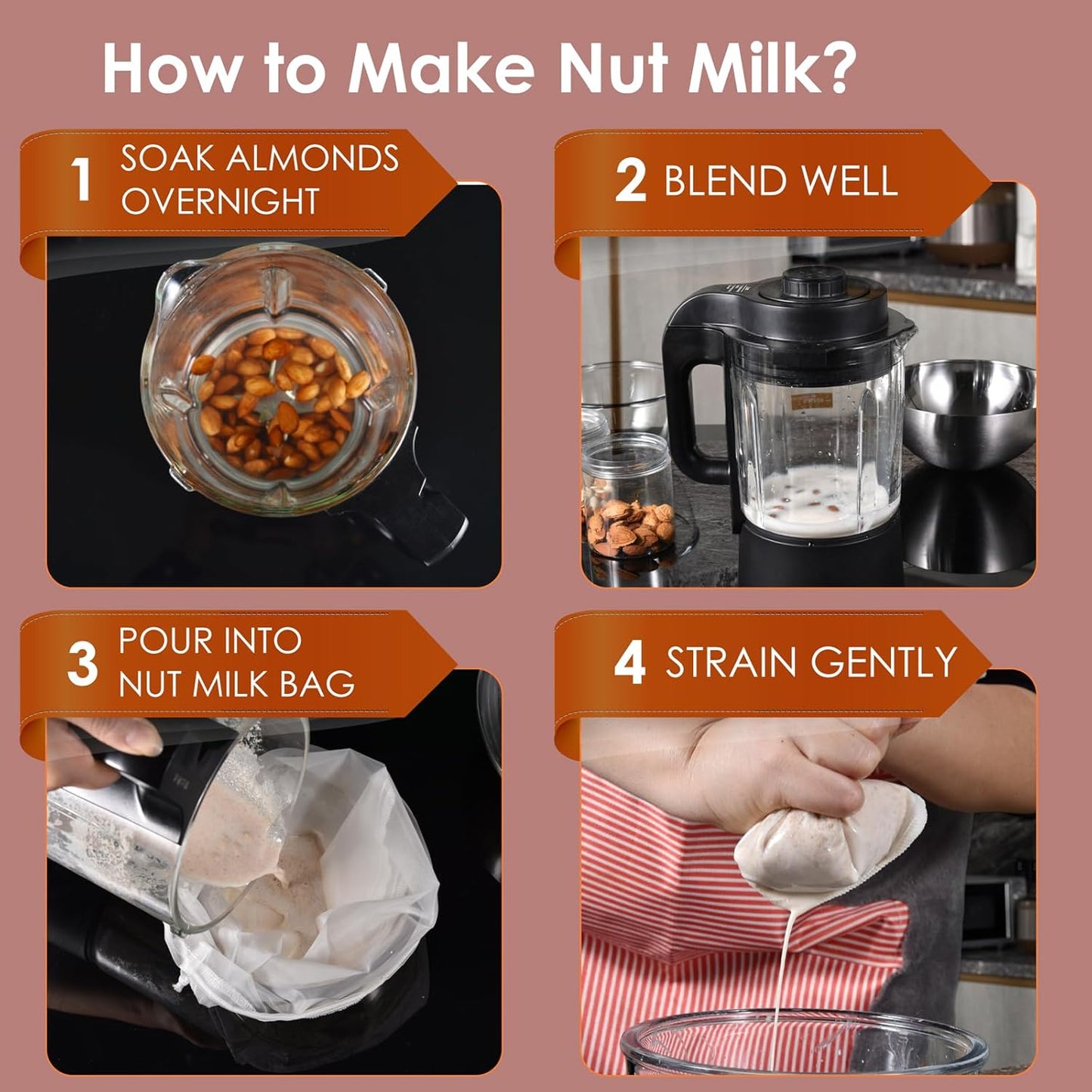 How to Make Nut Milk?

1 SOAK ALMONDS OVERNIGHT

2 BLEND WELL

3 POUR INTO NUT MILK BAG

4 STRAIN GENTLY