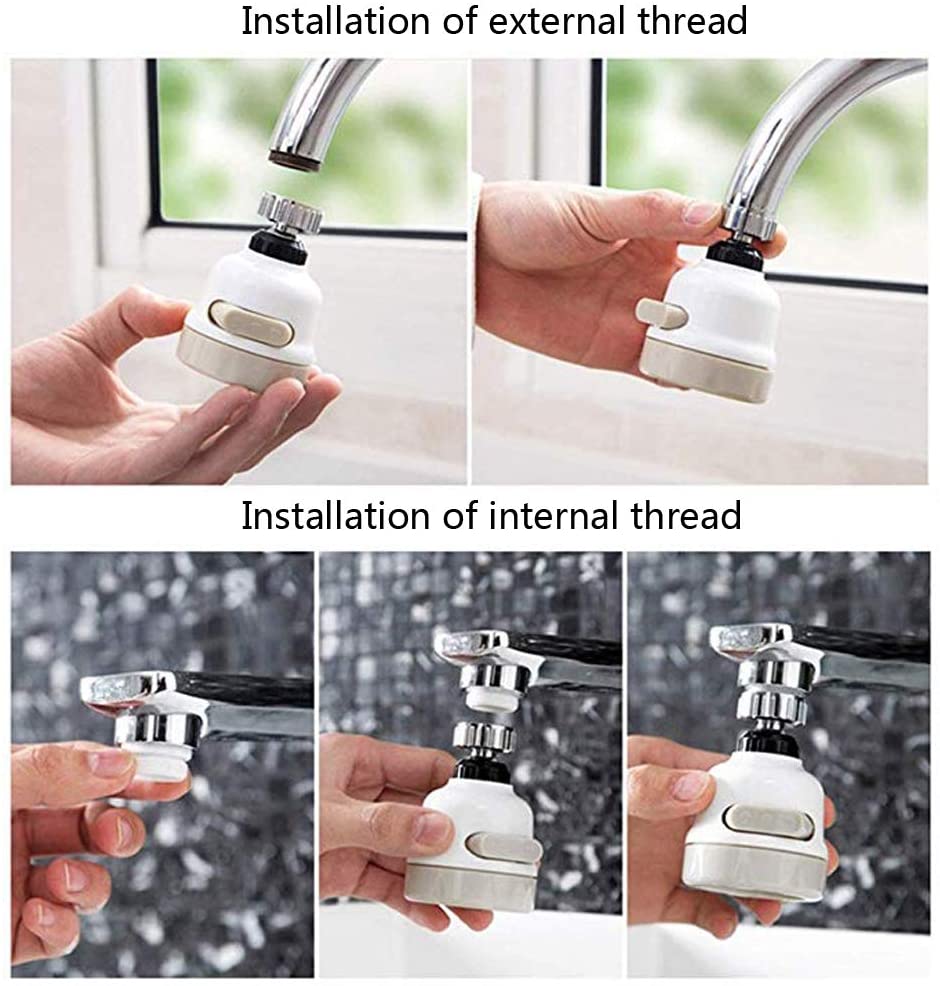 Installation of external thread

Installation of internal thread