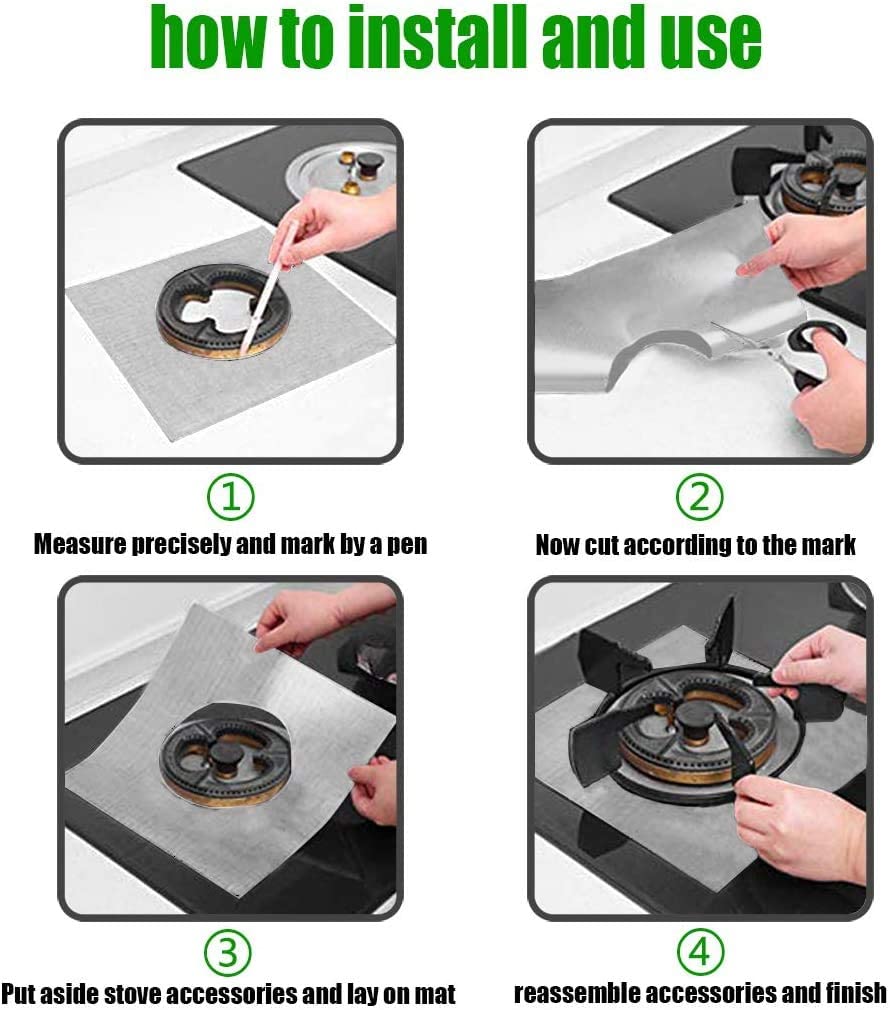 how to install and use

①

Measure precisely and mark by a pen

②

Now cut according to the mark

③

Put aside stove accessories and lay on mat

④

reassemble accessories and finish