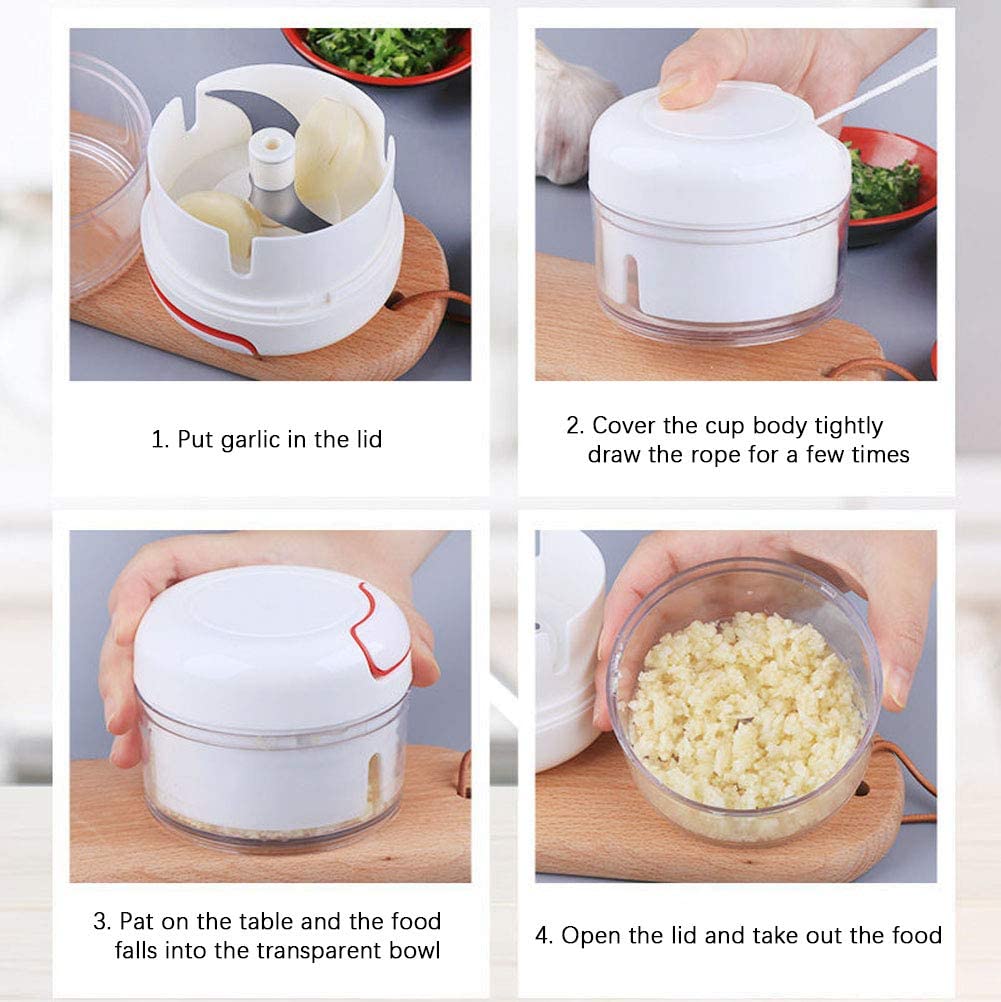 1. Put garlic in the lid

2. Cover the cup body tightly draw the rope for a few times

3. Pat on the table and the food falls into the transparent bowl

4. Open the lid and take out the food