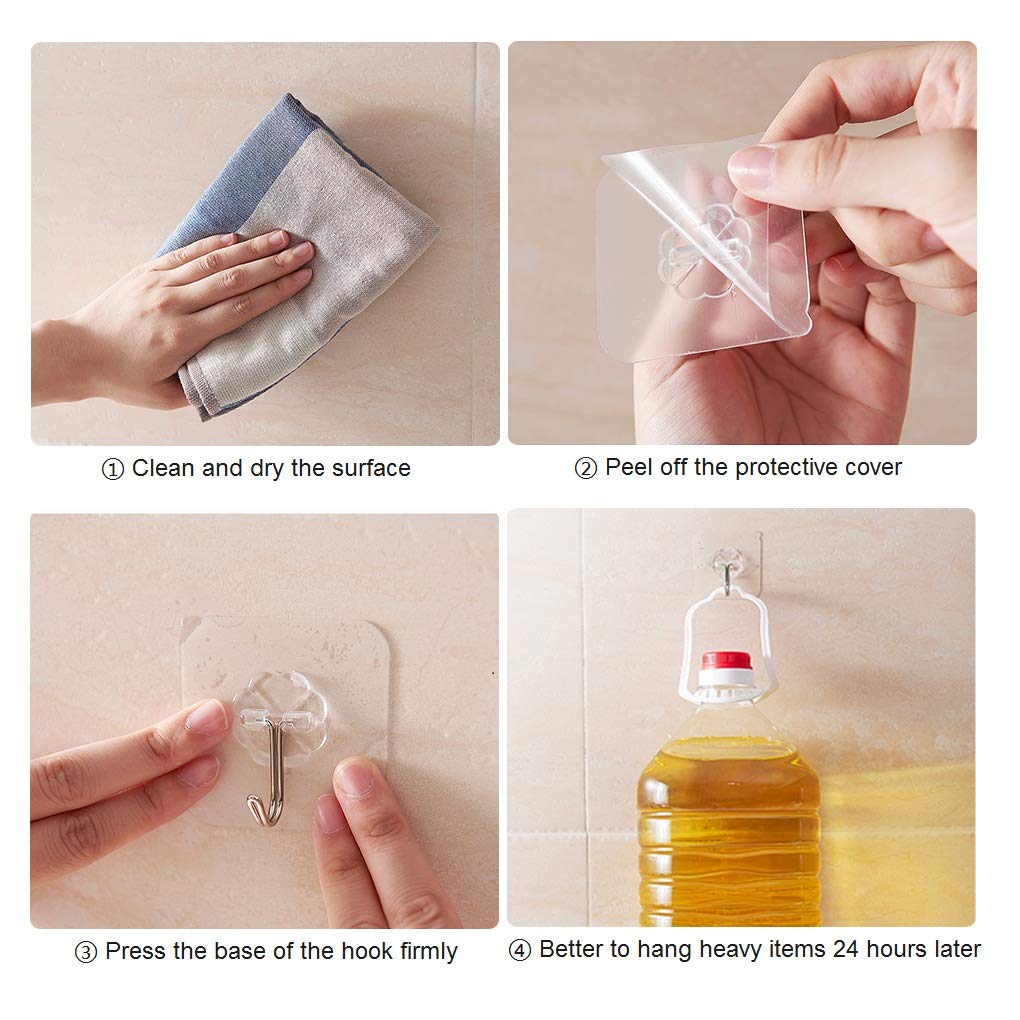 ① Clean and dry the surface

② Peel off the protective cover

③ Press the base of the hook firmly

④ Better to hang heavy items 24 hours later