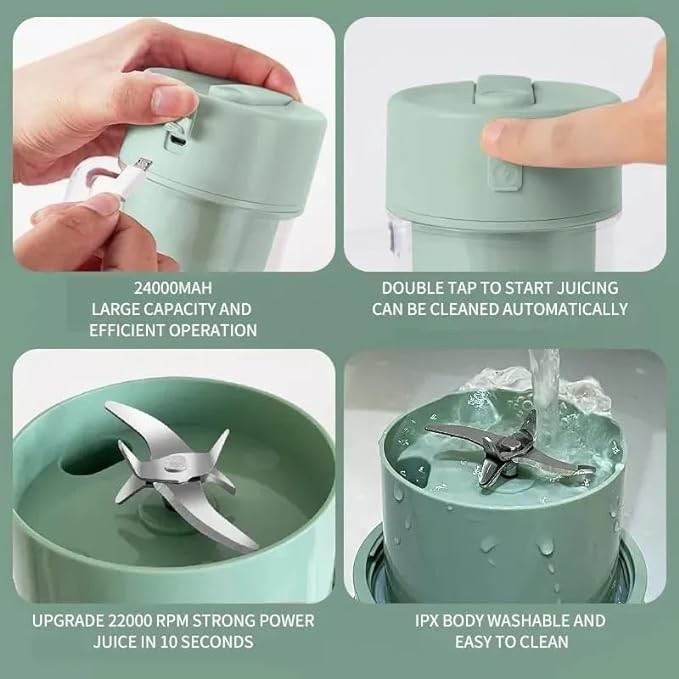 24000MAH
LARGE CAPACITY AND
EFFICIENT OPERATION

DOUBLE TAP TO START JUICING
CAN BE CLEANED AUTOMATICALLY

UPGRADE 22000 RPM STRONG POWER
JUICE IN 10 SECONDS

IPX BODY WASHABLE AND
EASY TO CLEAN