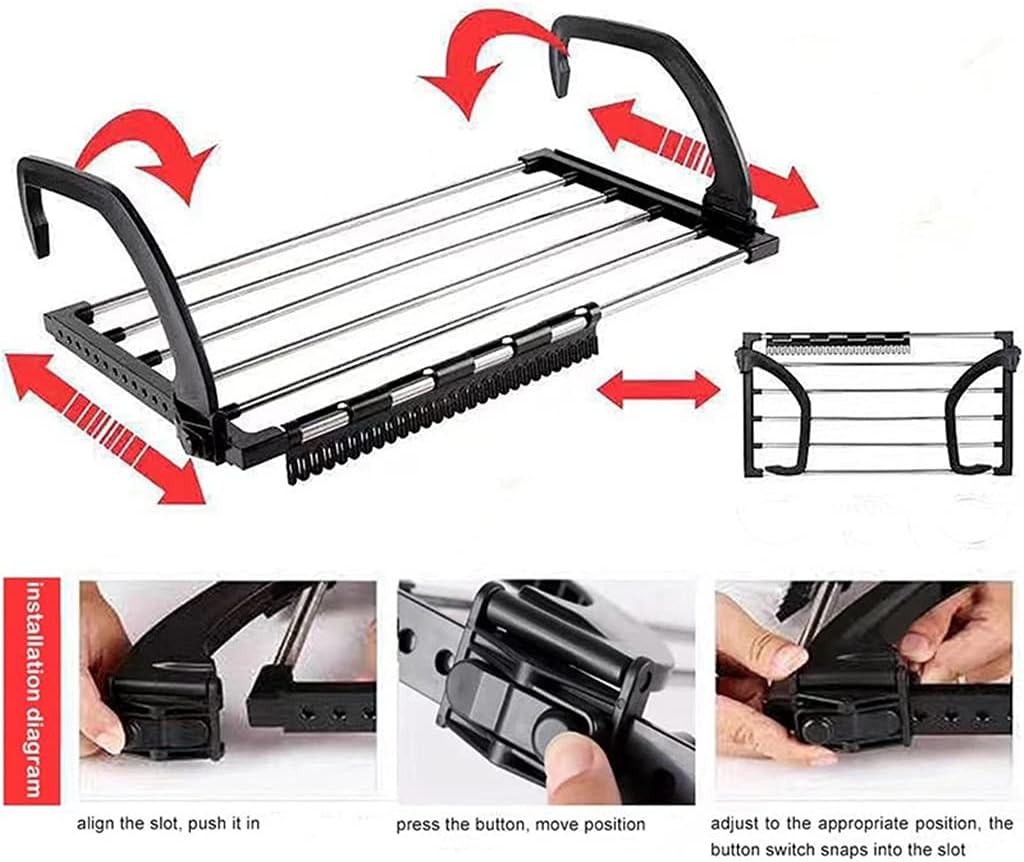 installation diagram

align the slot, push it in

press the button, move position

adjust to the appropriate position, the button switch snaps into the slot